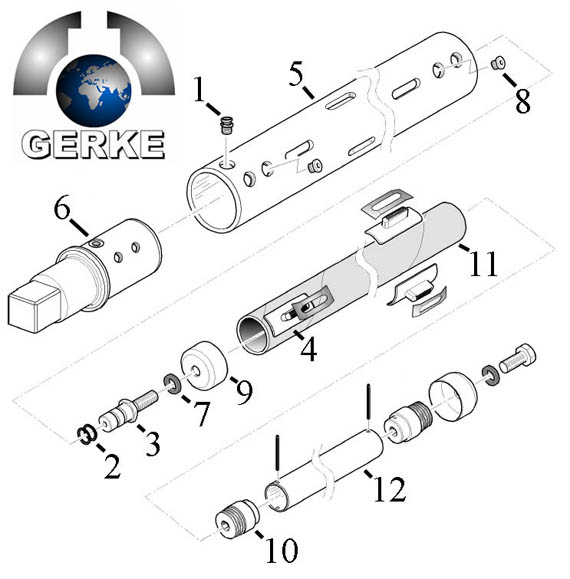 GERKE

1
5
8
6
11
4
9
7
3
2
12
10